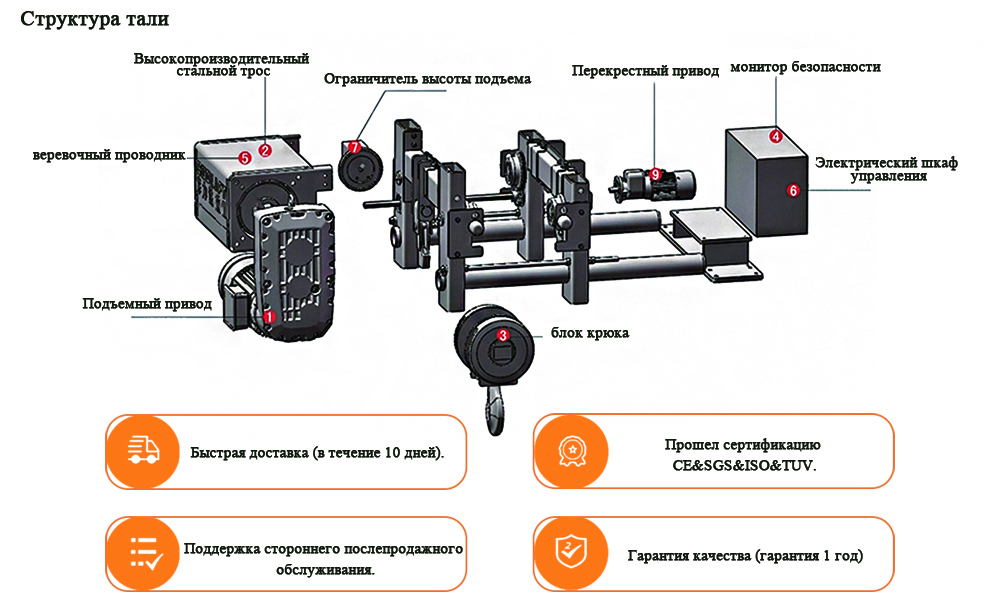 Структура тали

Высокопроизводительный стальной трос

Ограничитель высоты подъема

Перекрестный привод

монитор безопасности

веревочный проводник

5

2

7

9

4

Электрический шкаф управления

6

Подъемный привод

1

3

блок крюка

Быстрая доставка (в течение 10 дней).

Прошел сертификацию CE&SGS&ISO&TUV.

Поддержка стороннего послепродажного обслуживания.

Гарантия качества (гарантия 1 год)